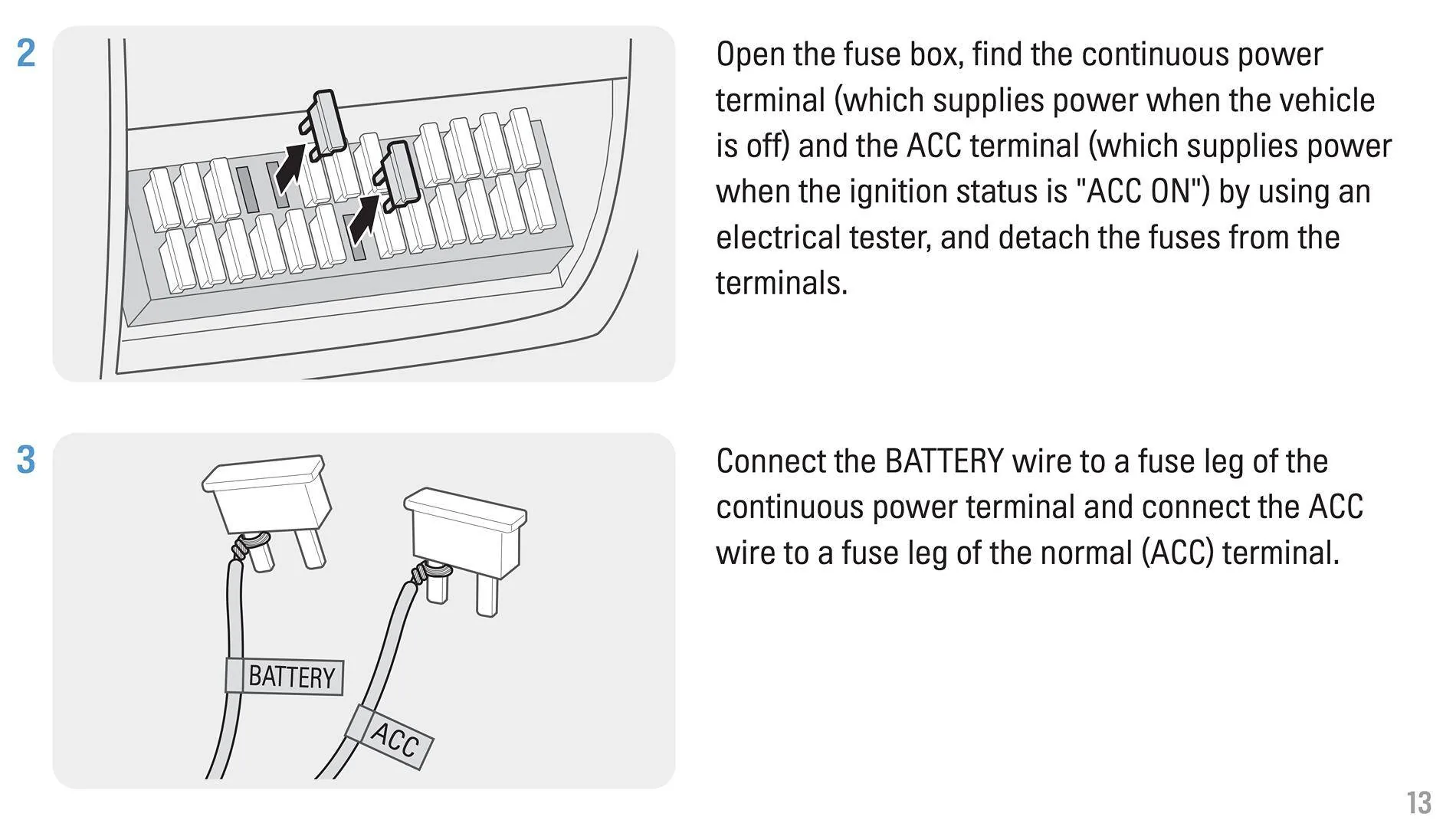 2

Open the fuse box, find the continuous power terminal (which supplies power when the vehicle is off) and the ACC terminal (which supplies power when the ignition status is "ACC ON") by using an electrical tester, and detach the fuses from the terminals.

3

BATTERY

ACC

Connect the BATTERY wire to a fuse leg of the continuous power terminal and connect the ACC wire to a fuse leg of the normal (ACC) terminal.

13