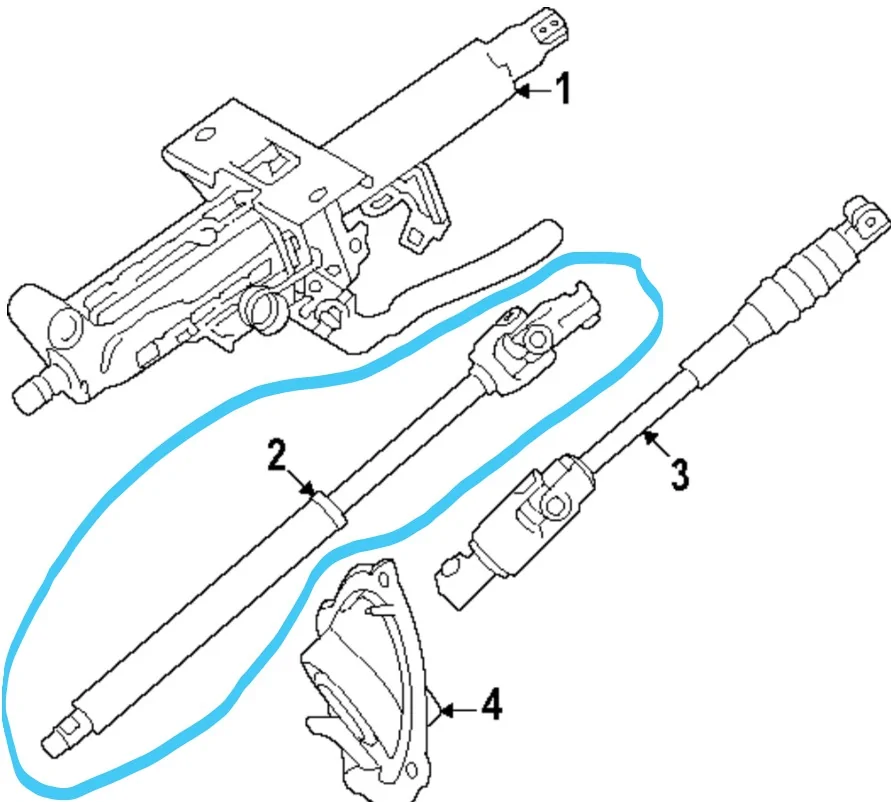 1
2
3
4