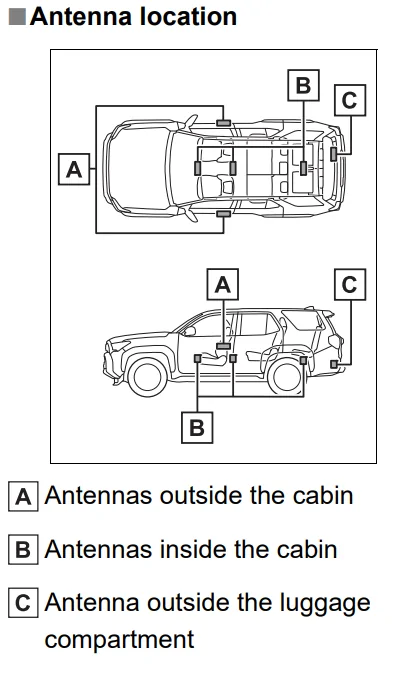 ■Antenna location

B
C
A
A
C
B

A Antennas outside the cabin

B Antennas inside the cabin

C Antenna outside the luggage compartment