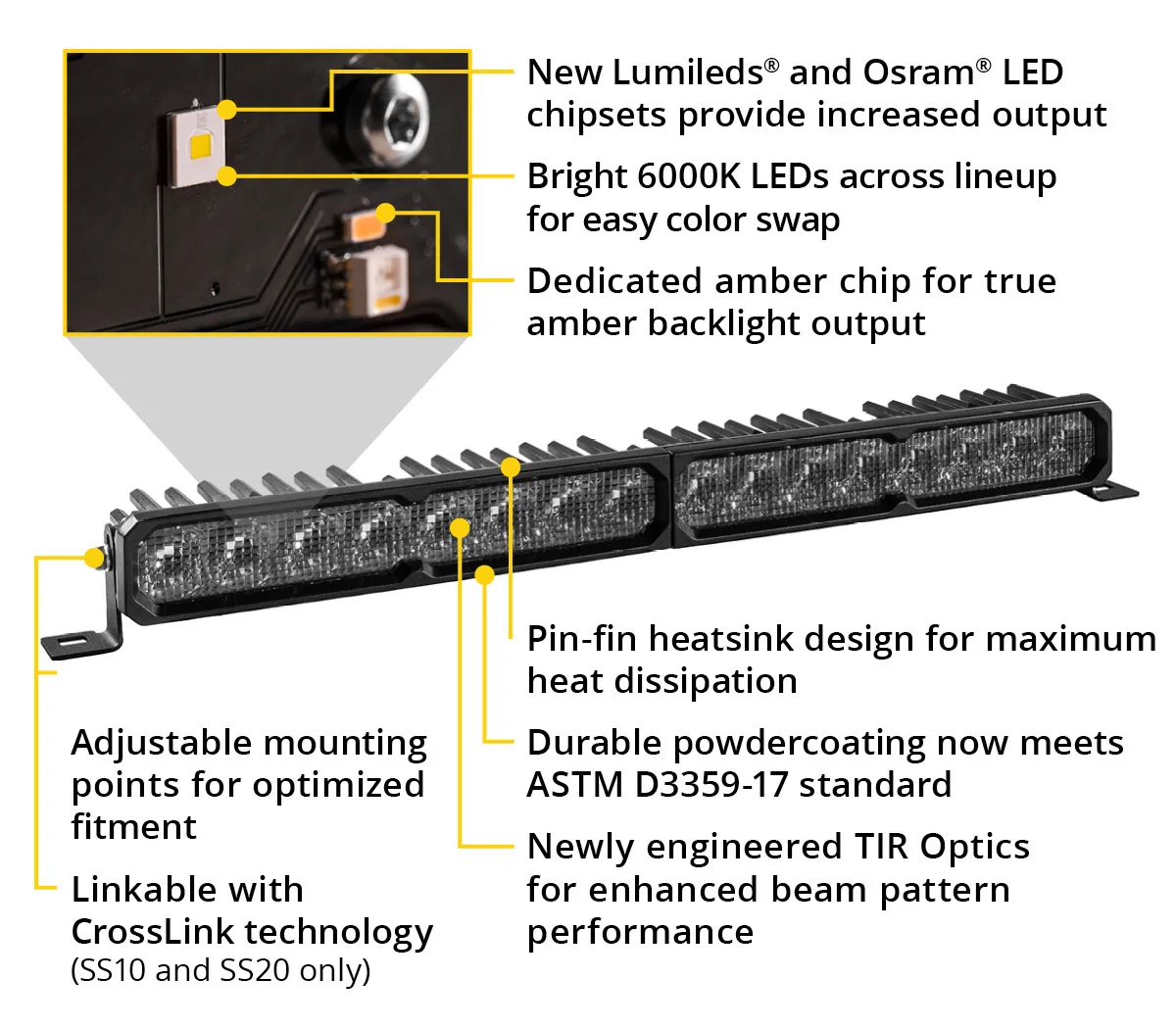 New Lumileds® and Osram® LED chipsets provide increased output

Bright 6000K LEDs across lineup for easy color swap

Dedicated amber chip for true amber backlight output

Pin-fin heatsink design for maximum heat dissipation

Durable powdercoating now meets ASTM D3359-17 standard

Newly engineered TIR Optics for enhanced beam pattern performance

Adjustable mounting points for optimized fitment

Linkable with CrossLink technology (SS10 and SS20 only)