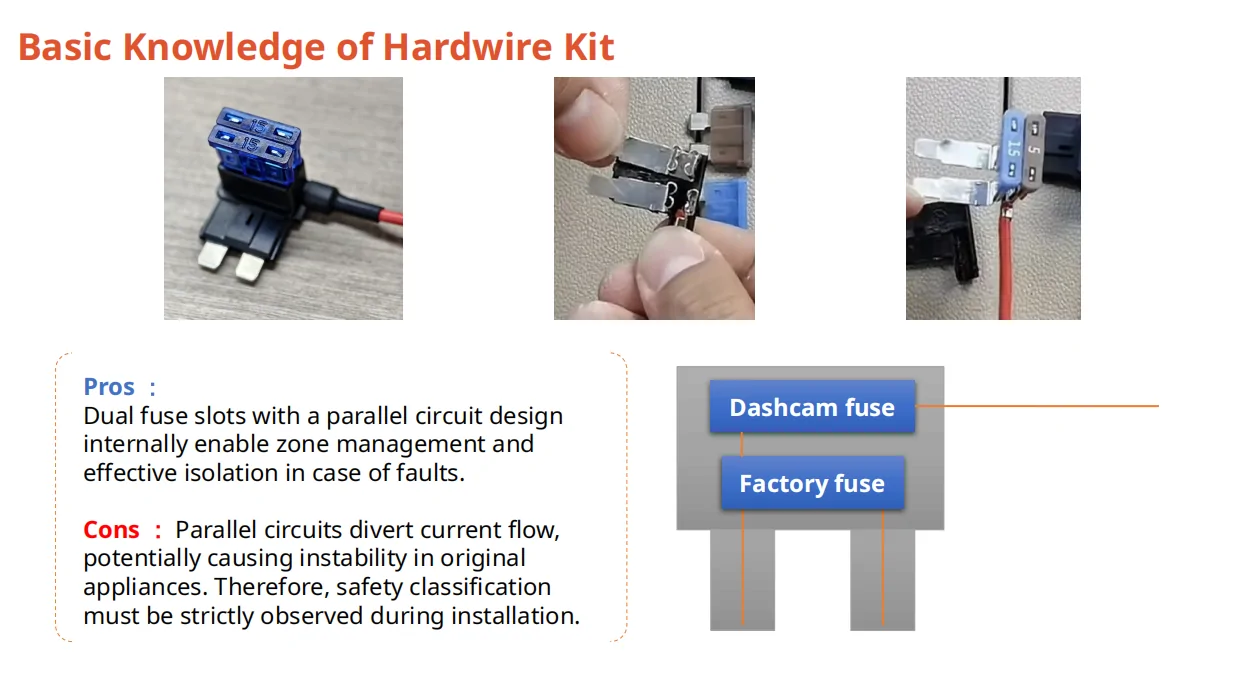 Basic Knowledge of Hardwire Kit

15

15

15

5

Pros ：
Dual fuse slots with a parallel circuit design internally enable zone management and effective isolation in case of faults.

Cons ： Parallel circuits divert current flow, potentially causing instability in original appliances. Therefore, safety classification must be strictly observed during installation.

Dashcam fuse

Factory fuse