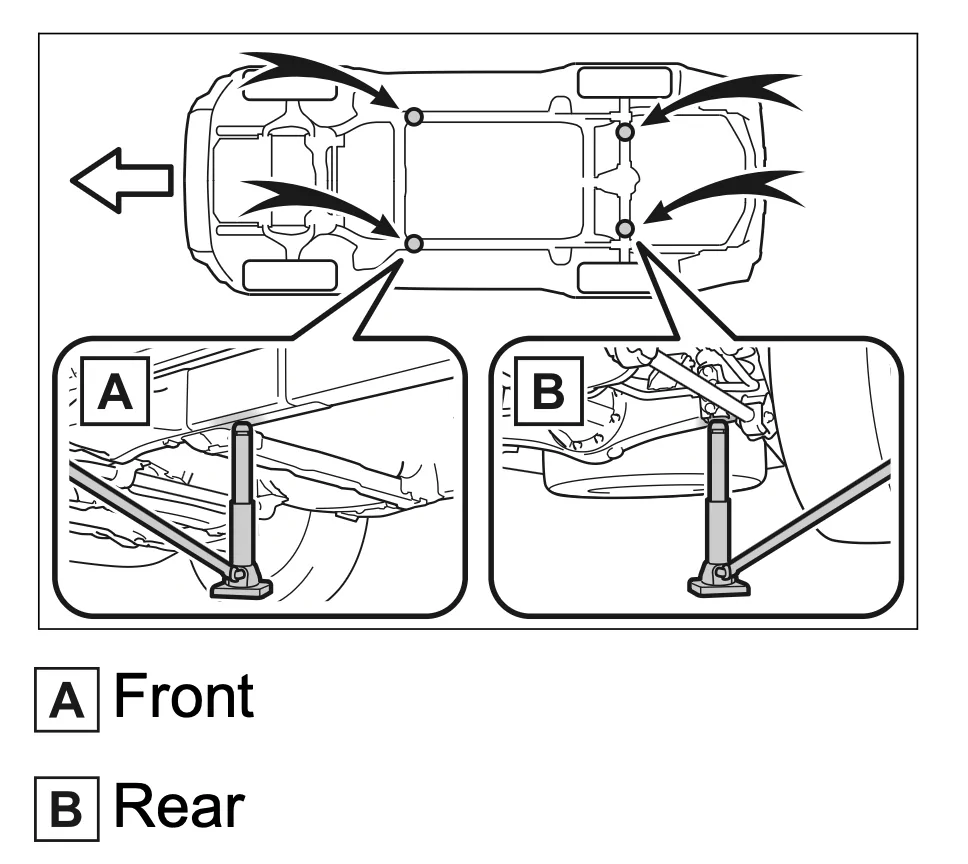 A

B

A Front

B Rear