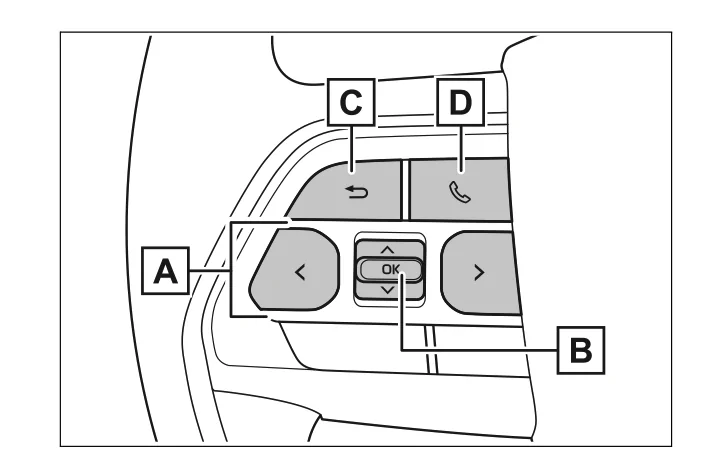 C
D
A
OK
B